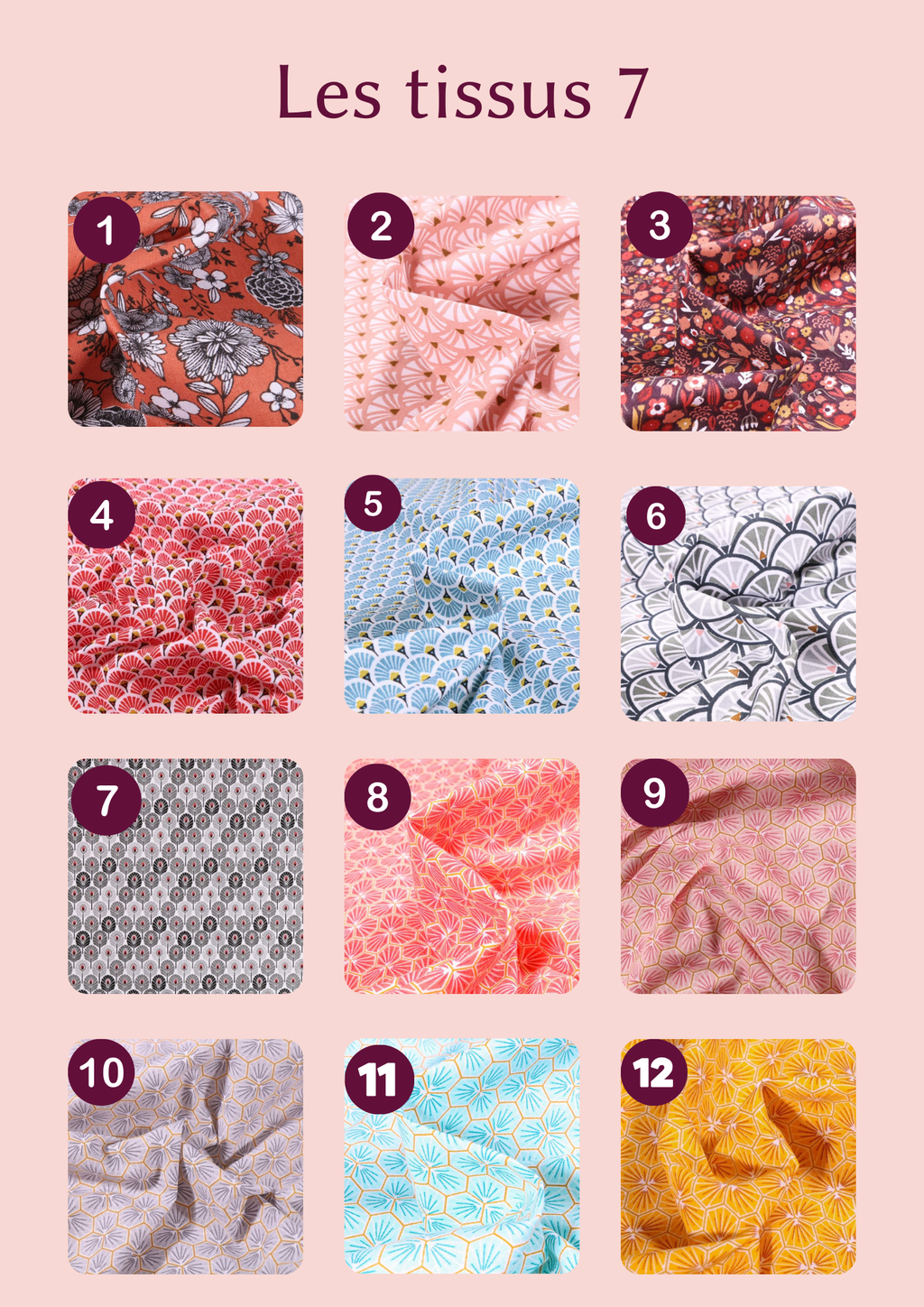 Les tissus 7

1

2

3

4

5

6

7

8

9

10

11

12